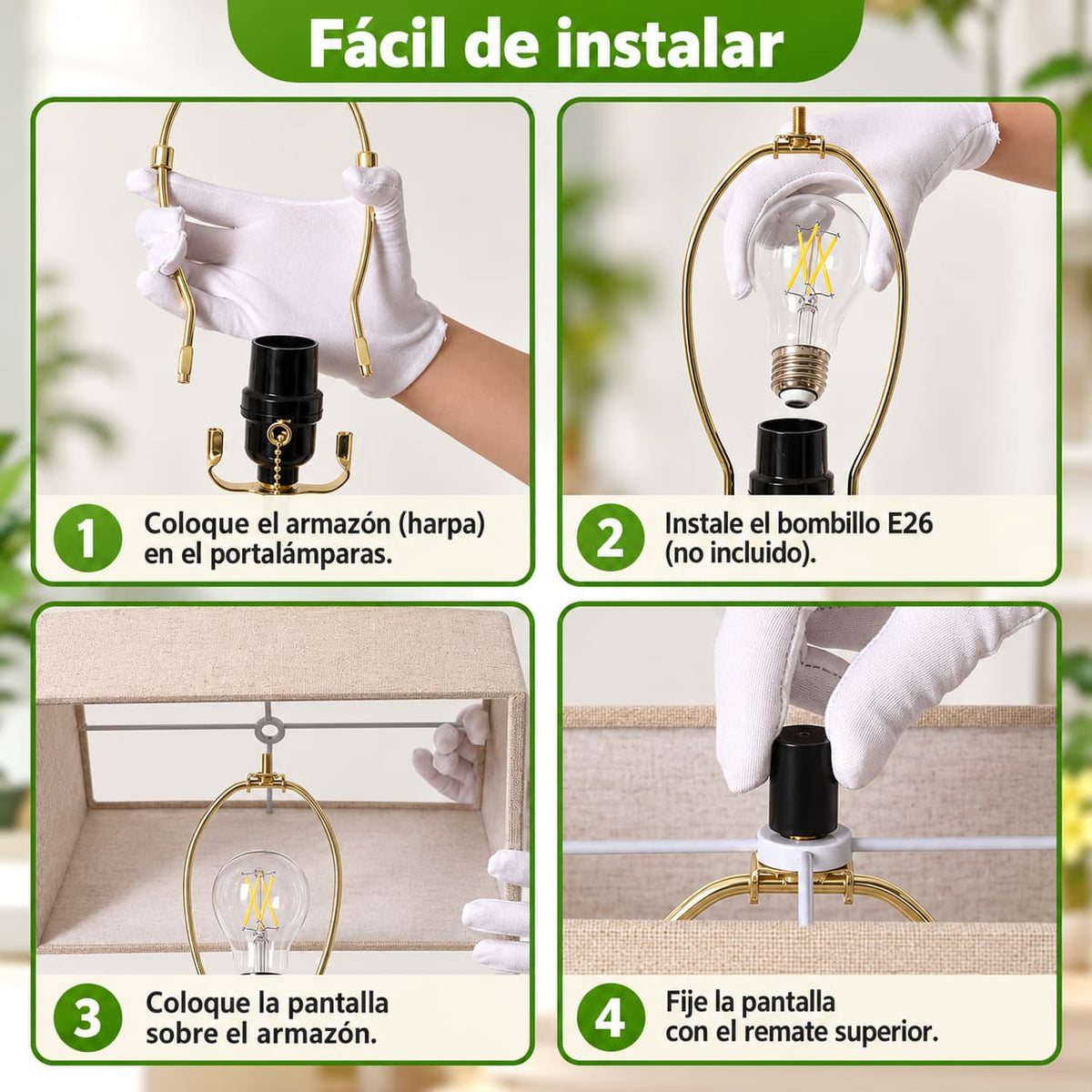 Fácil de instalar

1

Coloque el armazón (harpa) en el portalámparas.

2

Instale el bombillo E26 (no incluido).

3

Coloque la pantalla sobre el armazón.

4

Fije la pantalla con el remate superior.